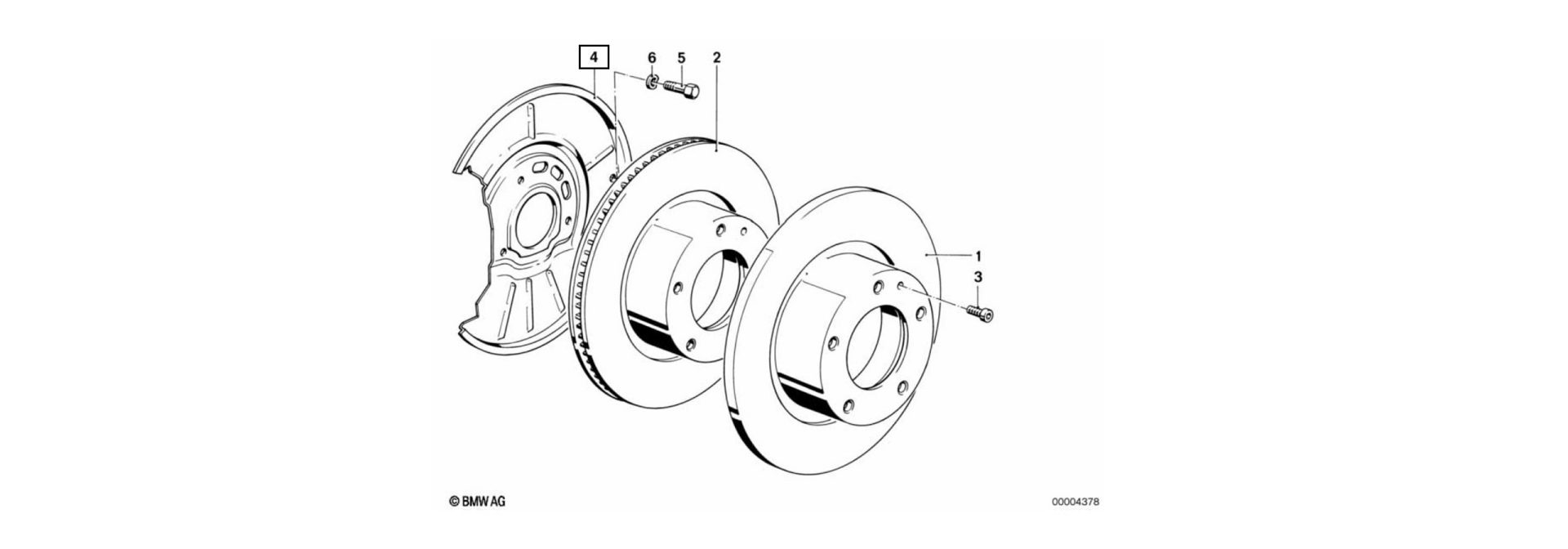 4
6
5
2
1
3
© BMW AG
00004378