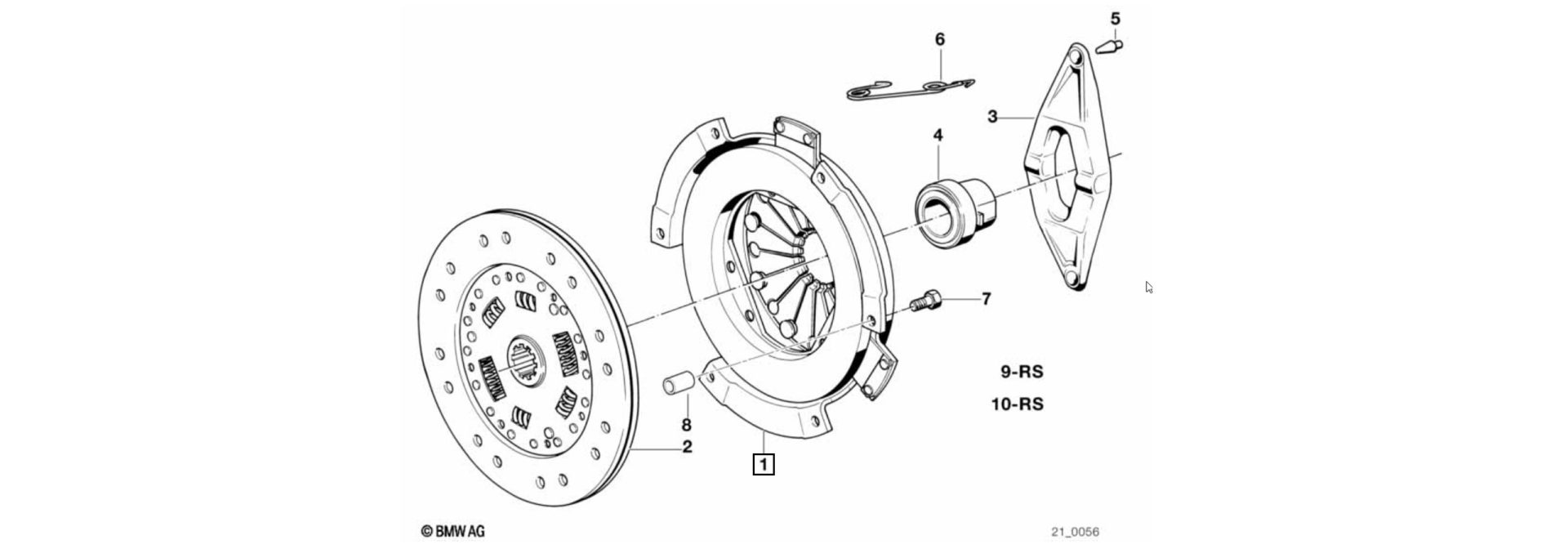 5
6
3
4
7
9-RS
10-RS
8
2
1
© BMW AG
21_0056