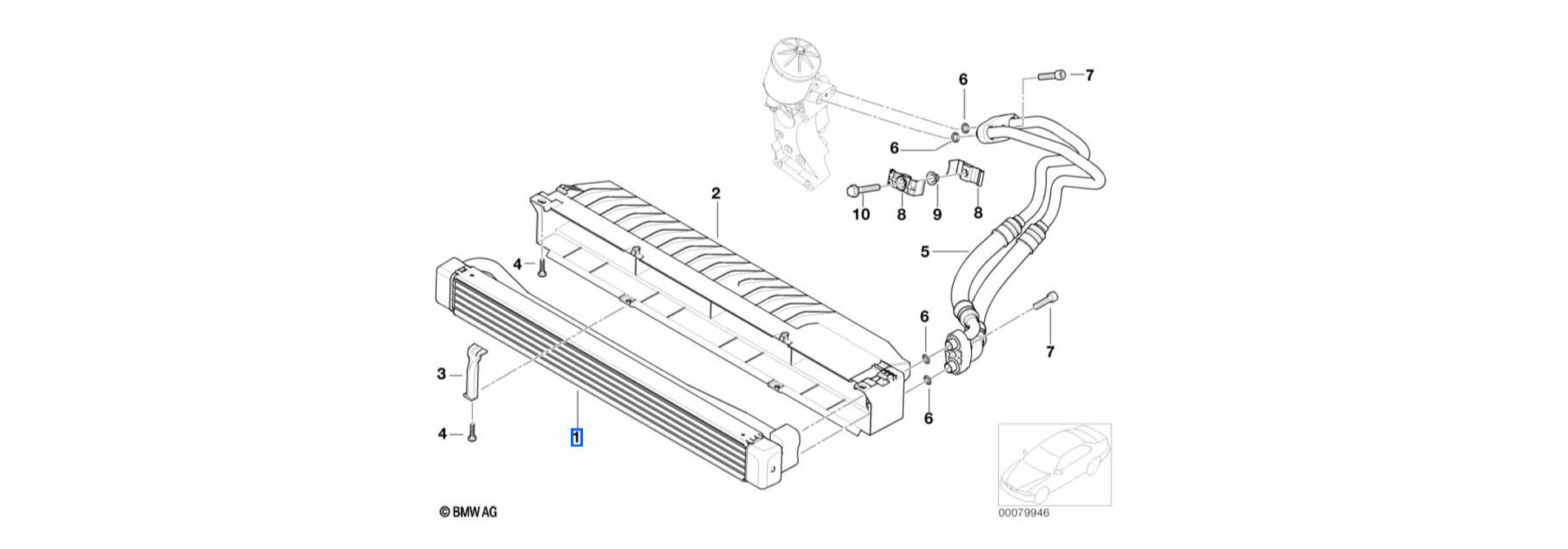 6
7
6
2
10
8
9
8
5
4
6
7
3
6
4
1
© BMW AG
00079946