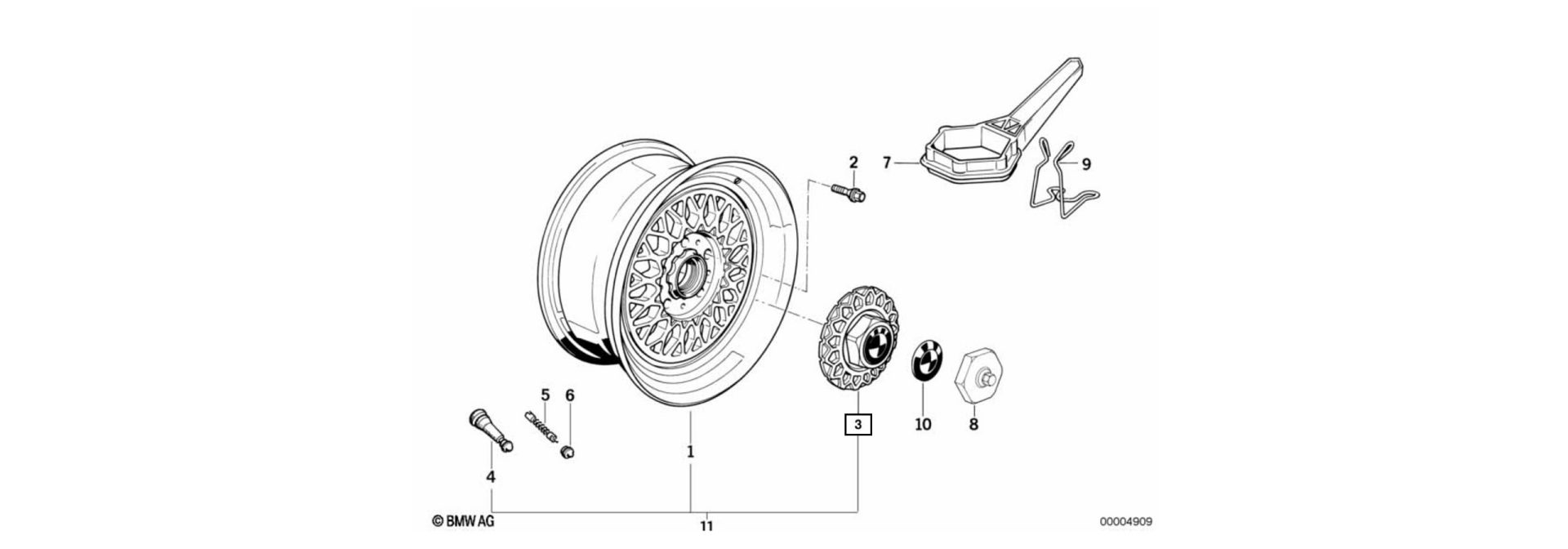 2
7
9
5
6
3
10
8
1
4
© BMW AG
11
00004909