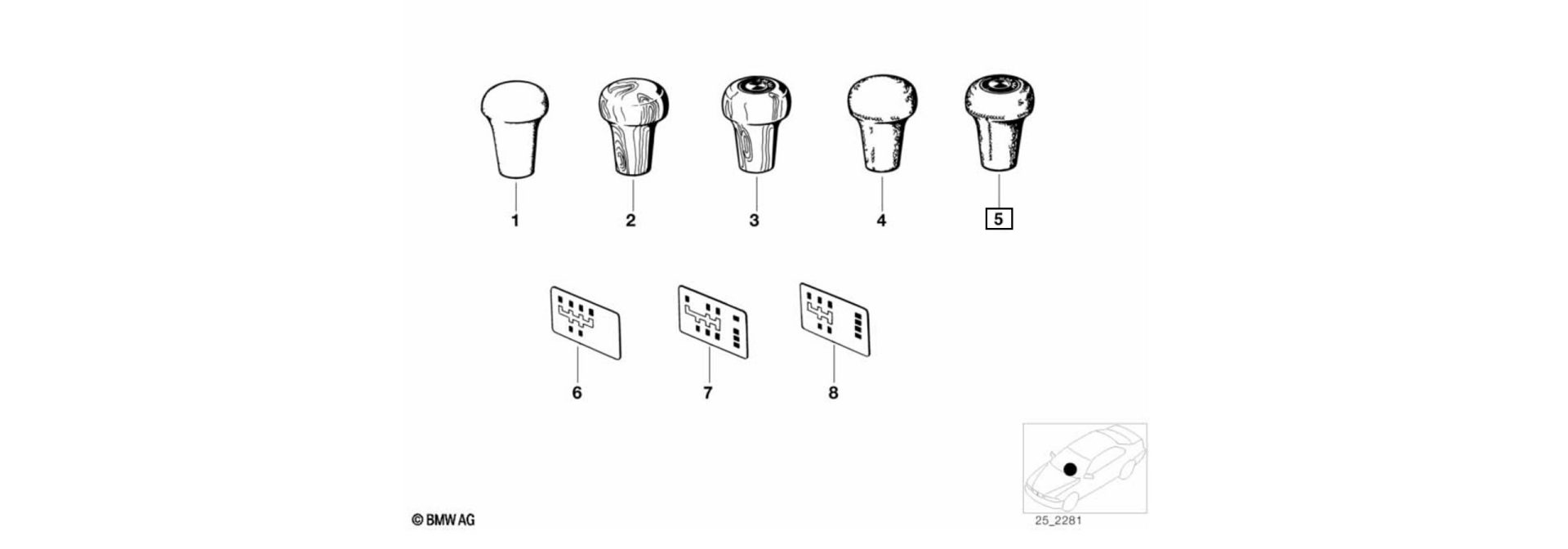 1
2
3
4
5
6
7
8
© BMW AG
25_2281