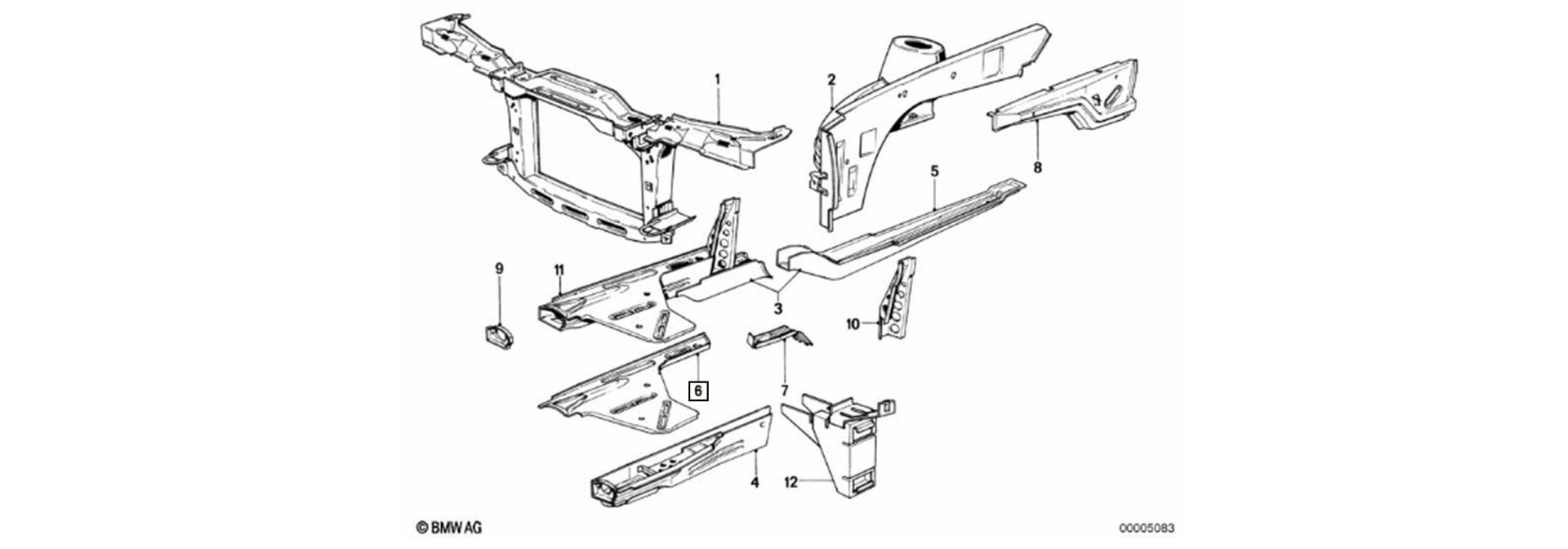 1
2
8
5
9
11
3
10
6
7
4
12
© BMW AG
00005083