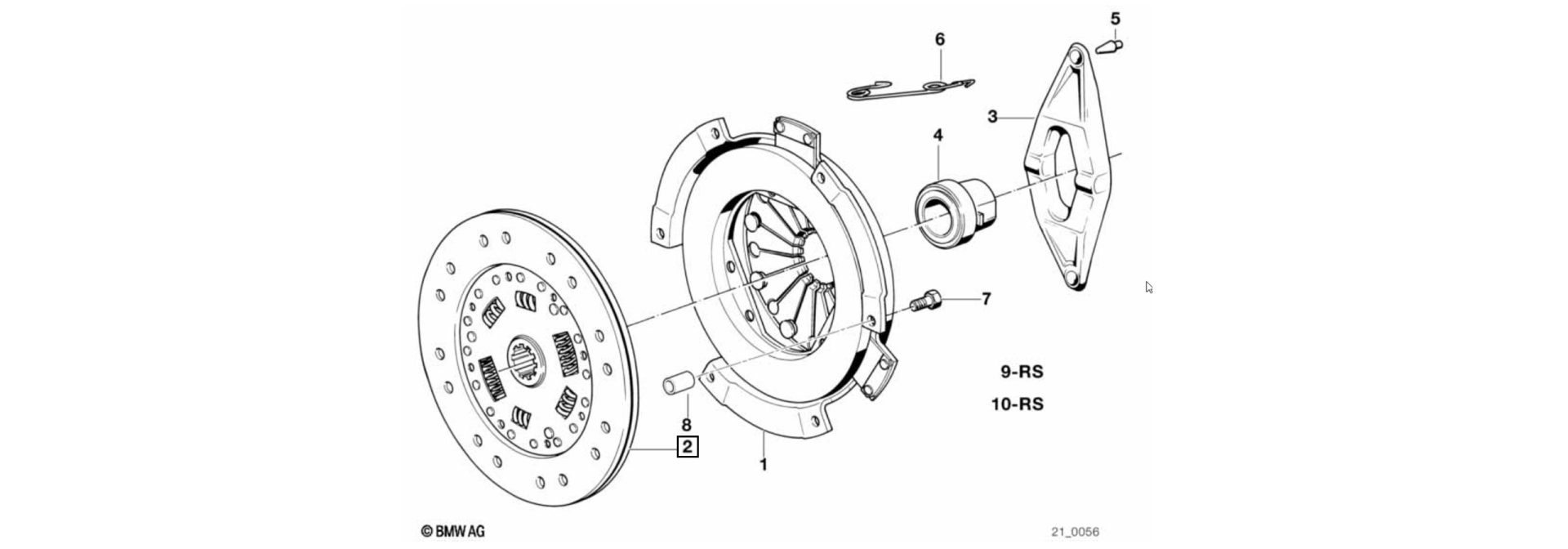 5

6

3

4

7

9-RS

10-RS

8

2

1

© BMW AG

21_0056