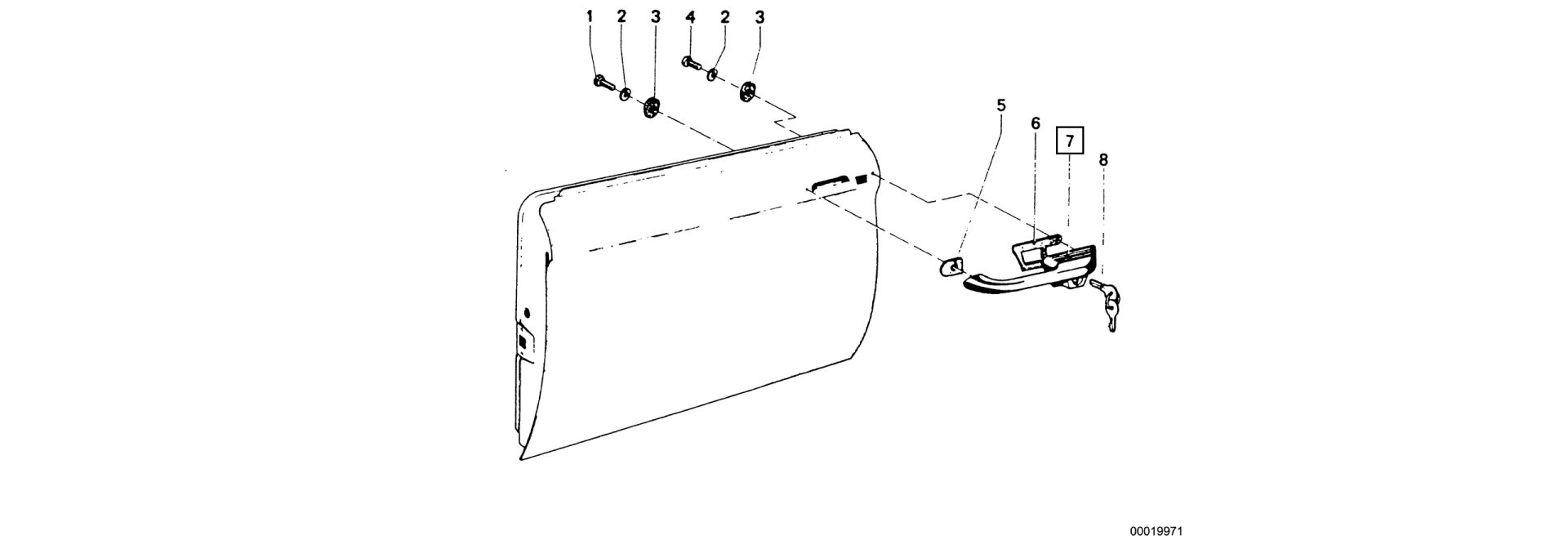 1
2
3
4
2
3
5
6
7
8
00019971