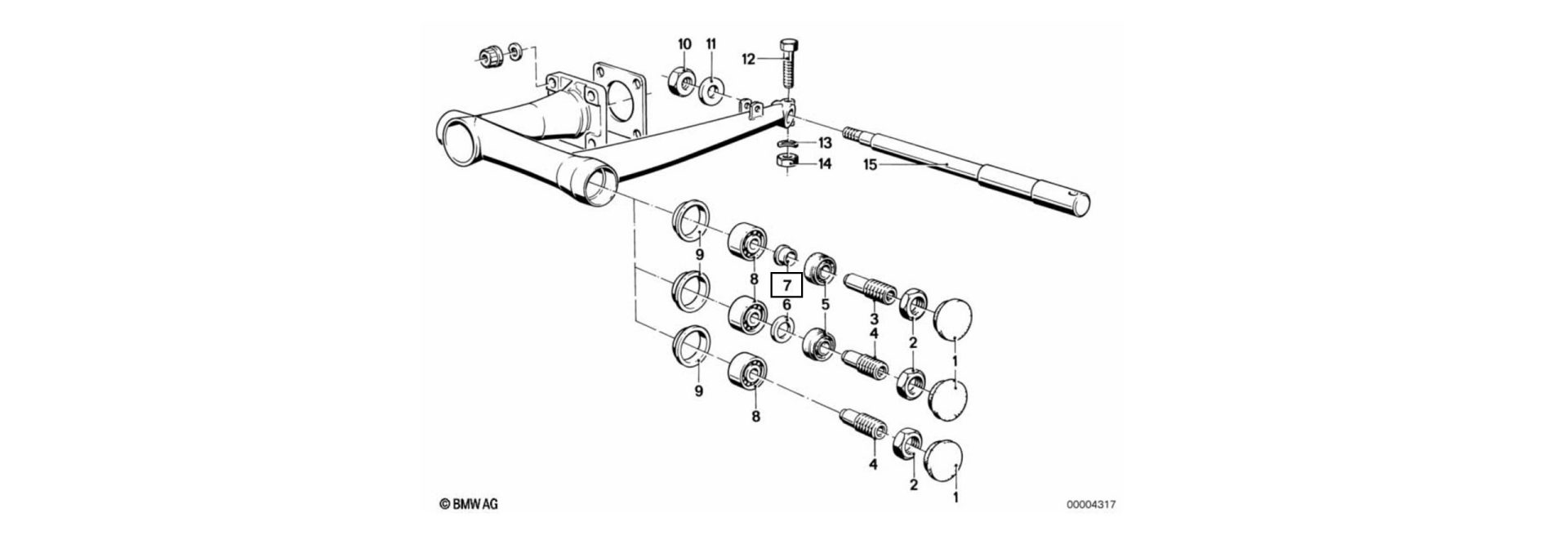 10
11
12
13
14
15
9
8
7
6
5
3
4
2
1
9
8
4
2
1
© BMW AG
00004317