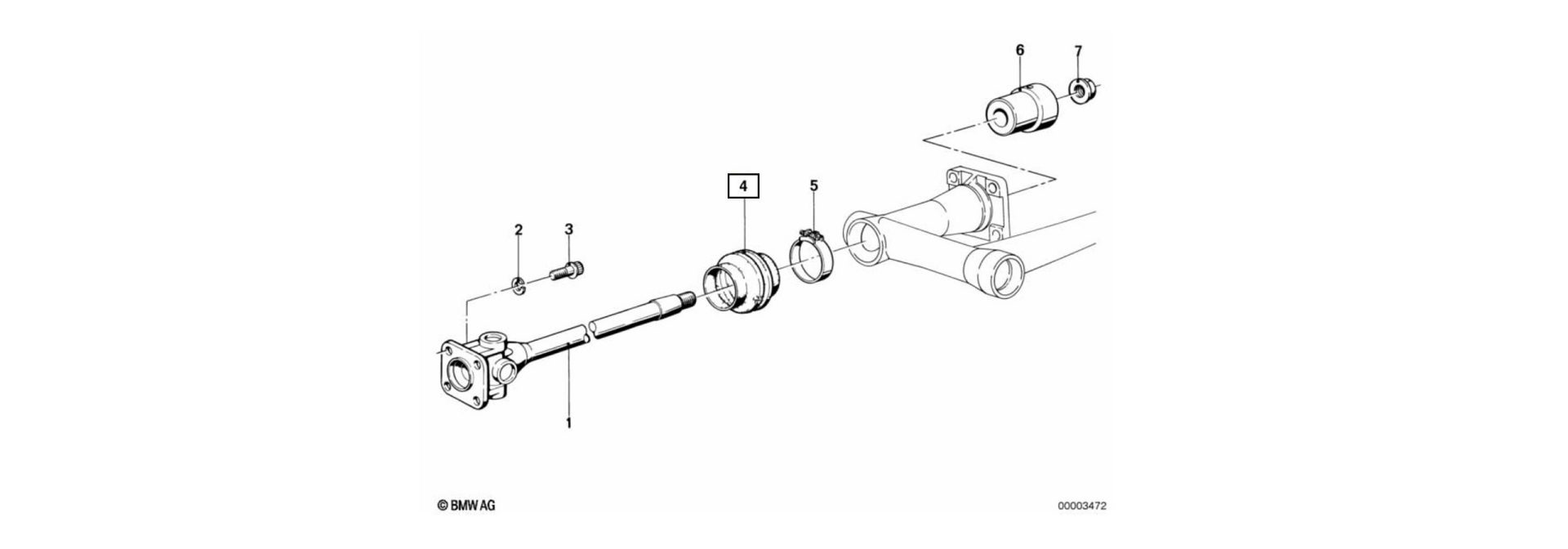 6
7
4
5
2
3
1
© BMW AG
00003472