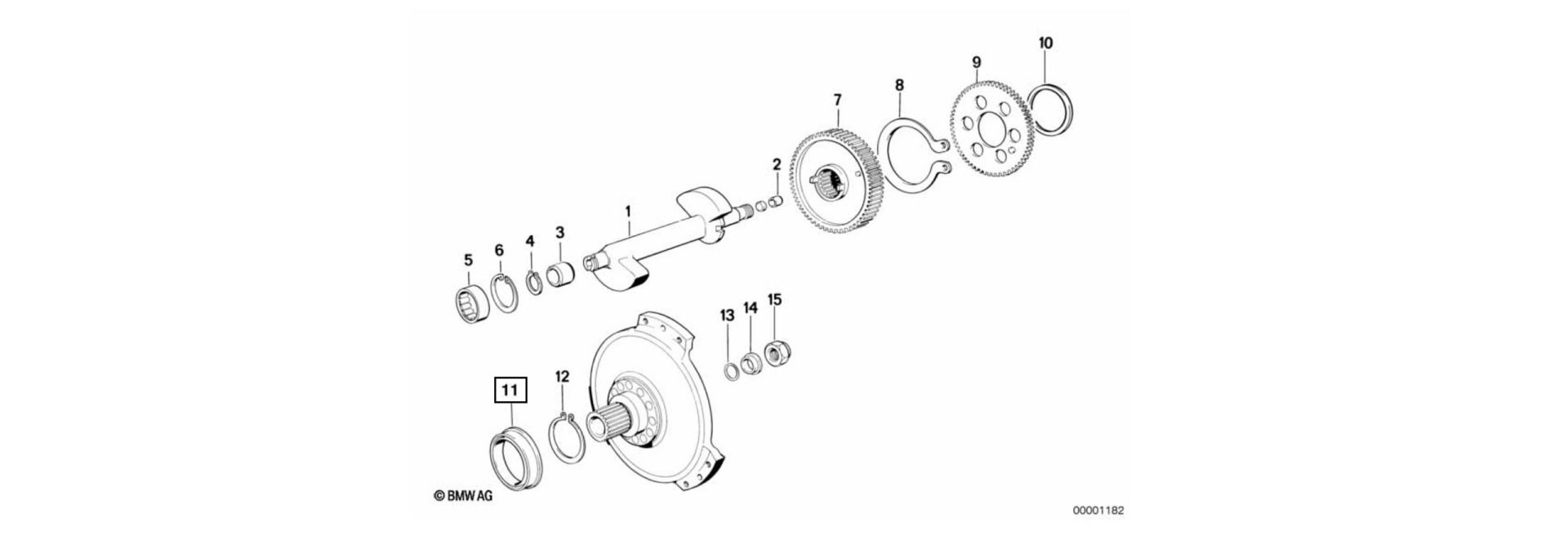 10
9
8
7
2
1
5
6
4
3
13
14
15
11
12
© BMW AG
00001182