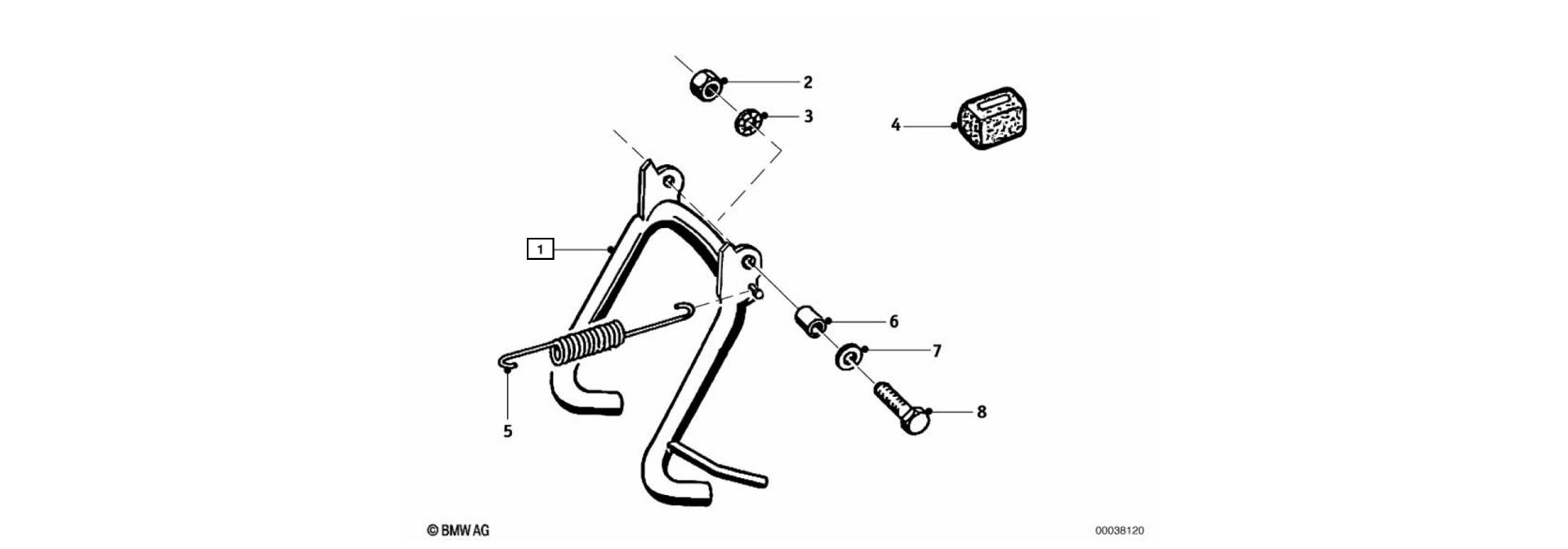 2
3
4
1
6
7
5
8
© BMW AG
00038120