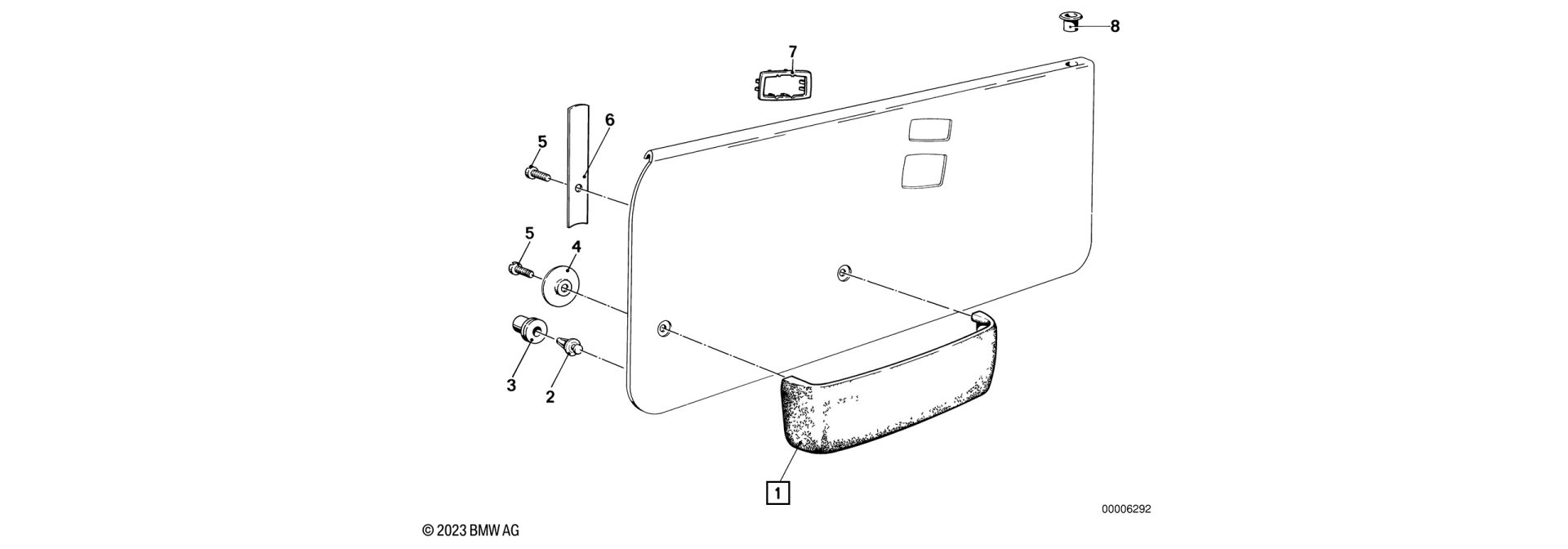 8
7
6
5
5
4
3
2
1
00006292
© 2023 BMW AG