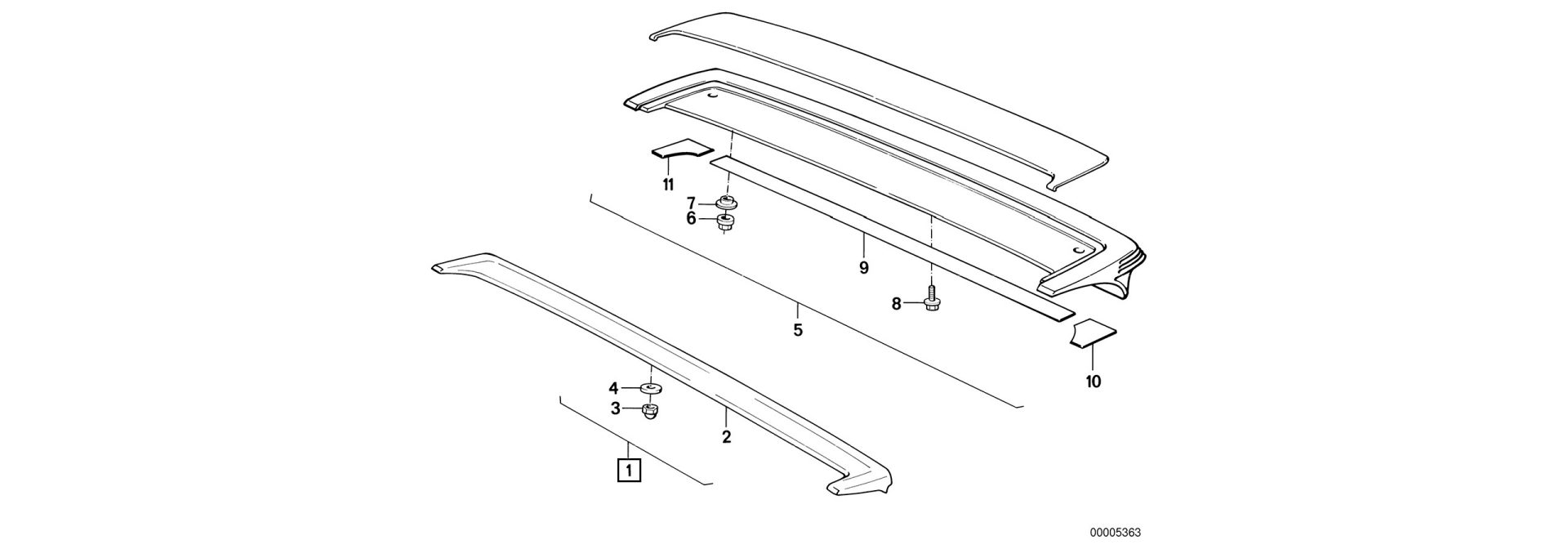 11
7
6
9
8
5
10
4
3
2
1
00005363