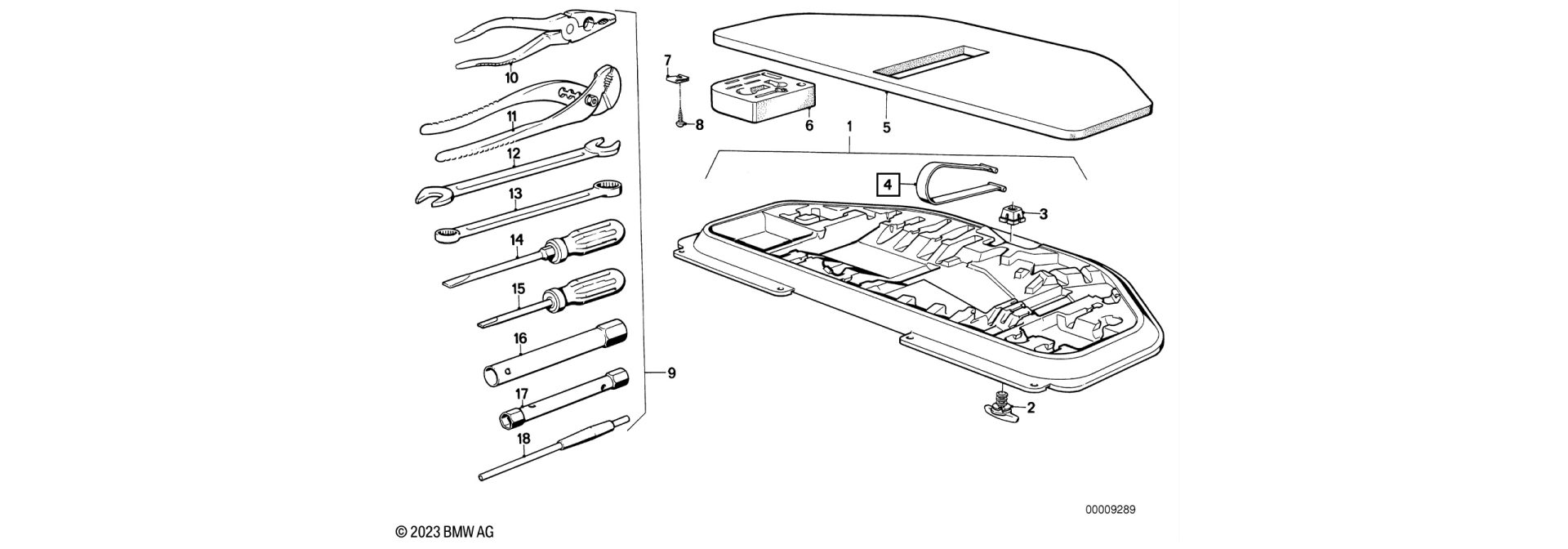 10
11
12
13
14
15
16
17
18
9
7
8
6
1
5
4
3
2
00009289
© 2023 BMW AG