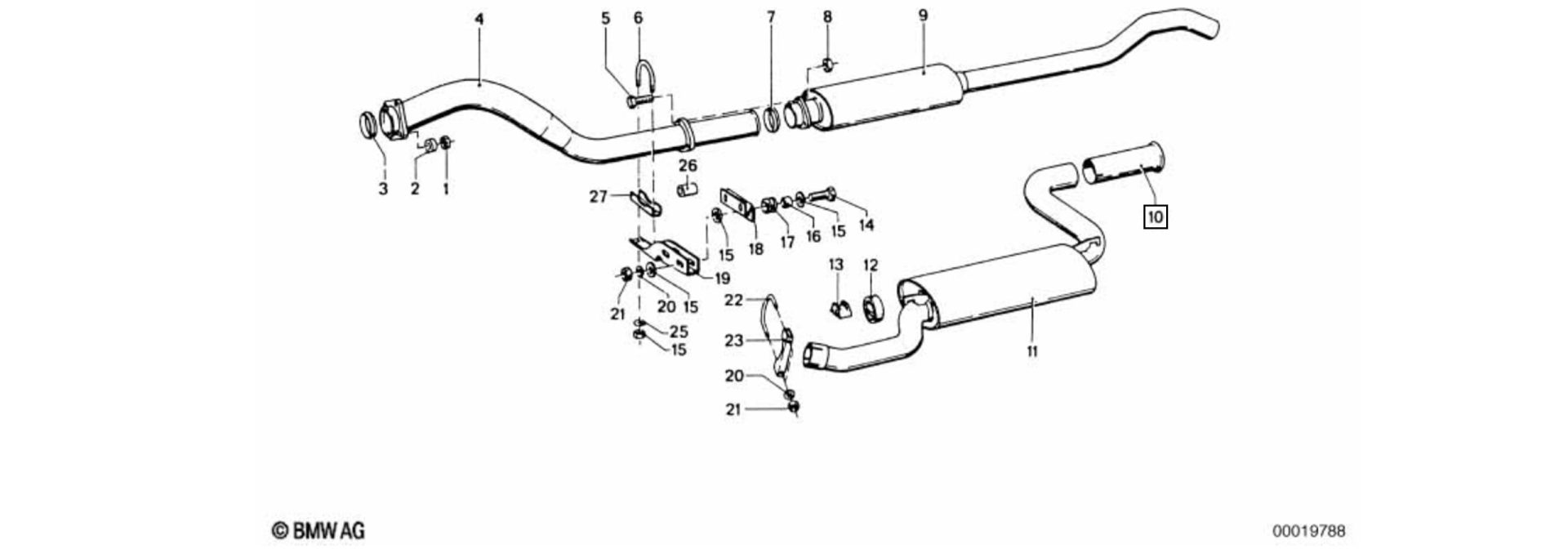 4
5
6
7
8
9
3
2
1
26
27
15
18
17
16
15
14
10
19
21
20
15
13
12
22
25
15
23
11
20
21

© BMW AG
00019788