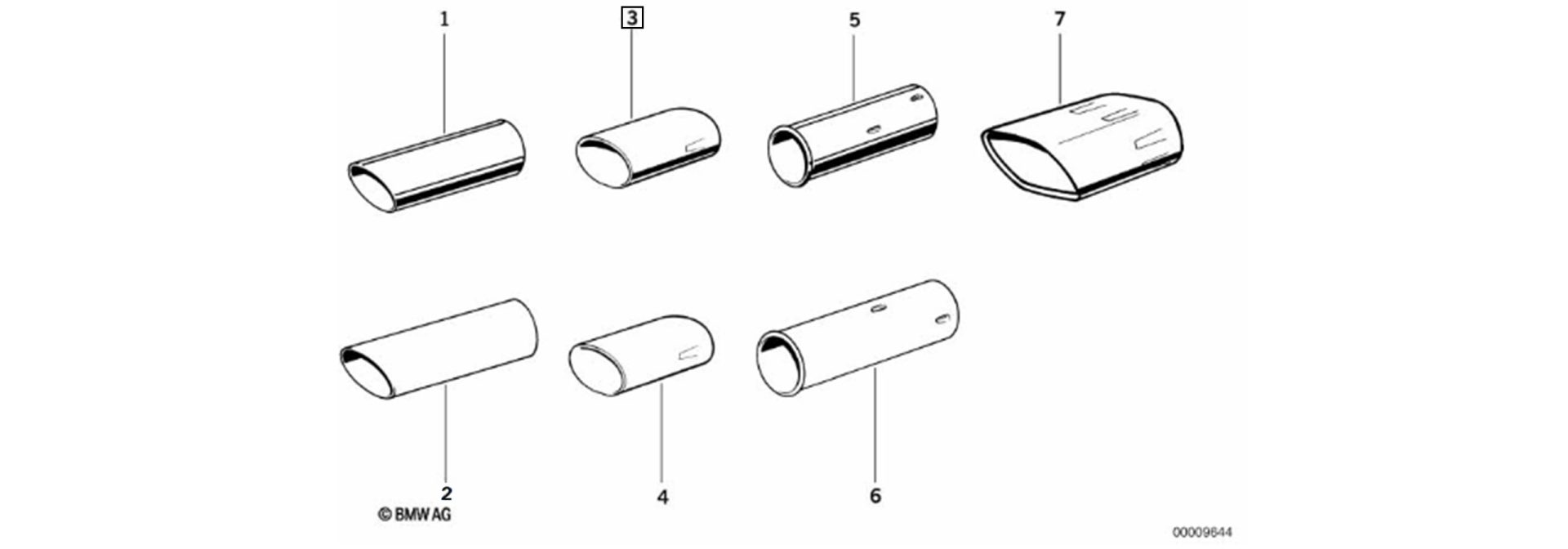 1
3
5
7
2
4
6
© BMW AG
00009644