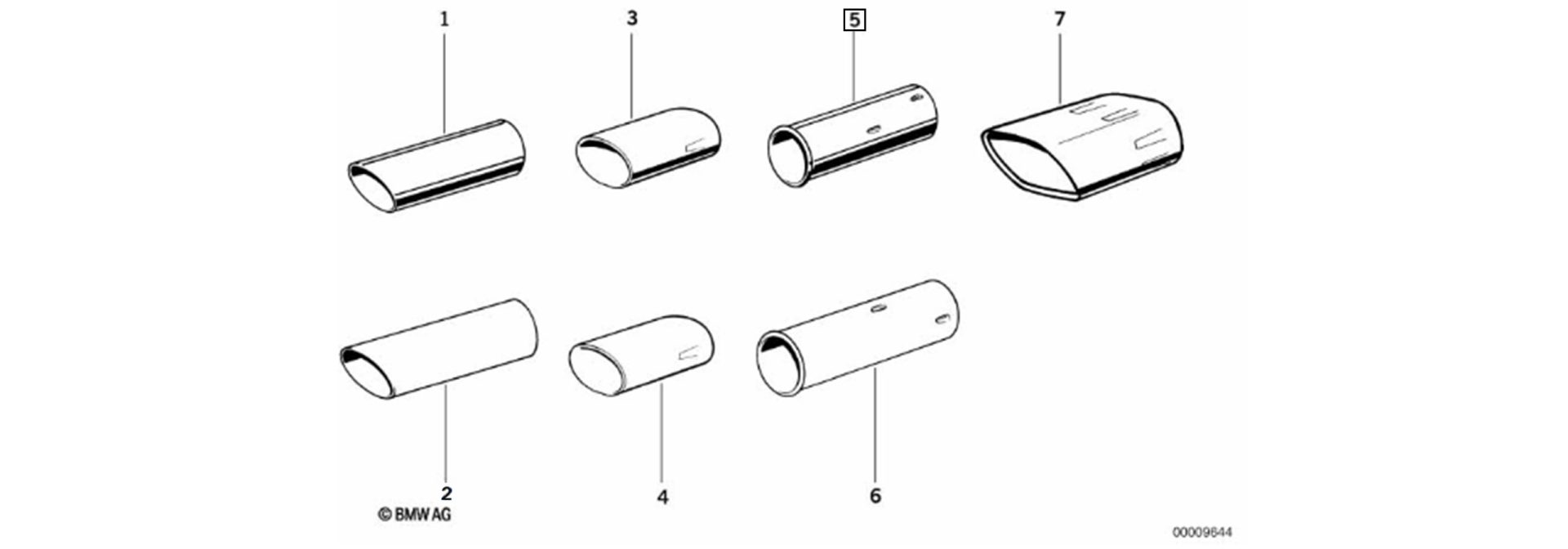 1
3
5
7
2
4
6
© BMW AG
00009644