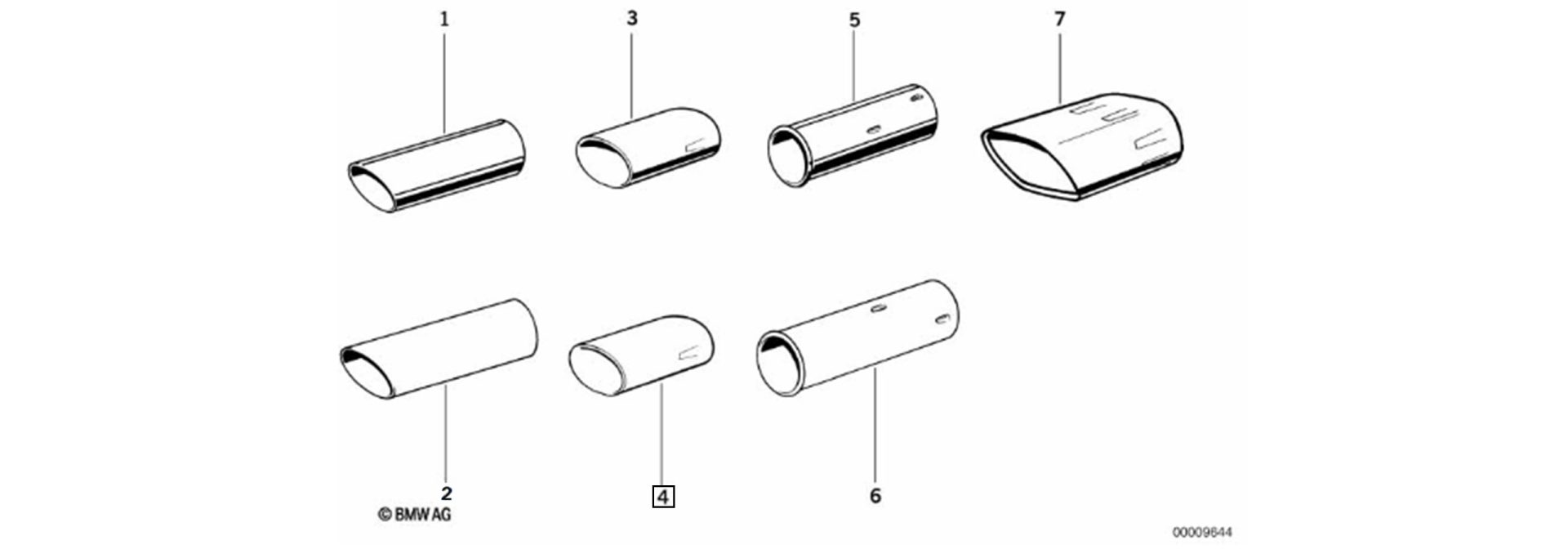 1
3
5
7

2
4
6

© BMW AG

00009644