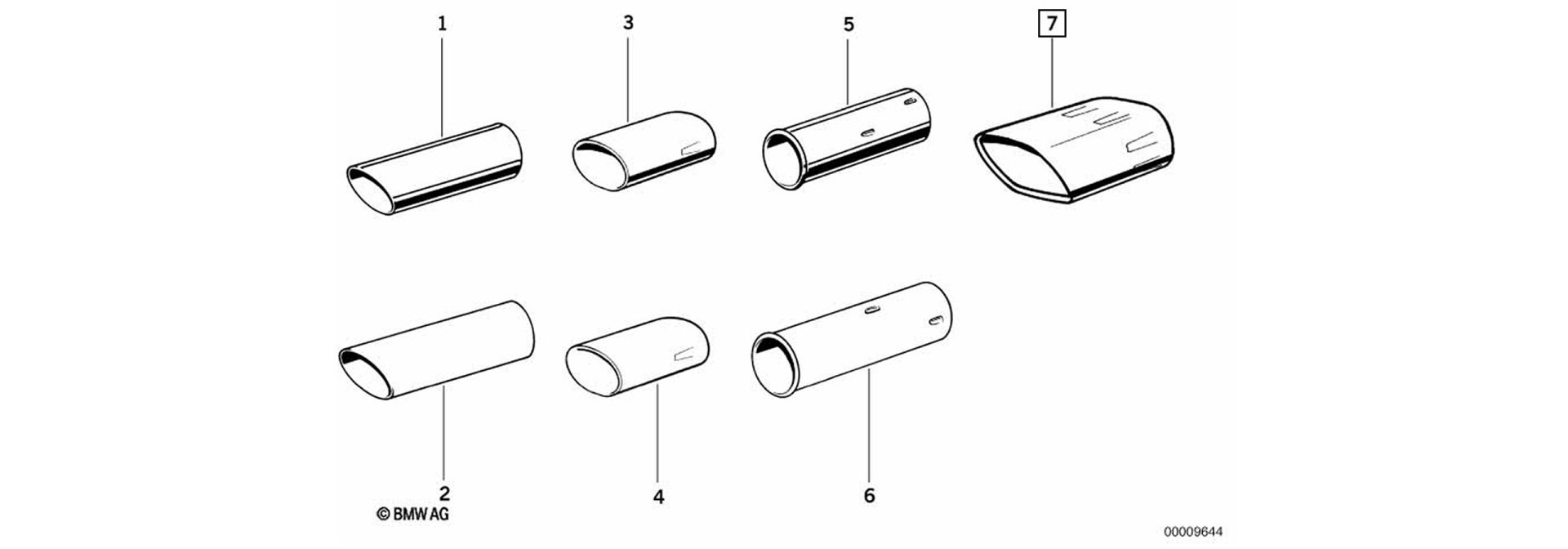 1
3
5
7

2
4
6

© BMW AG

00009644