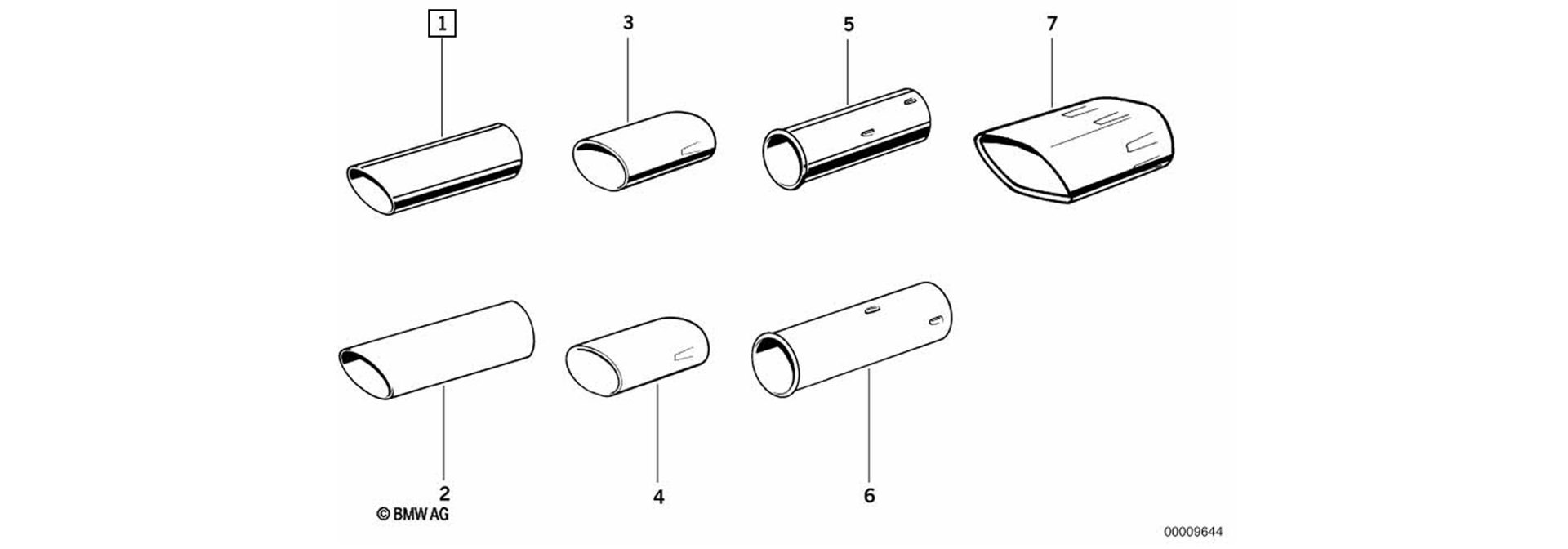 1
3
5
7
2
4
6
© BMW AG
00009644