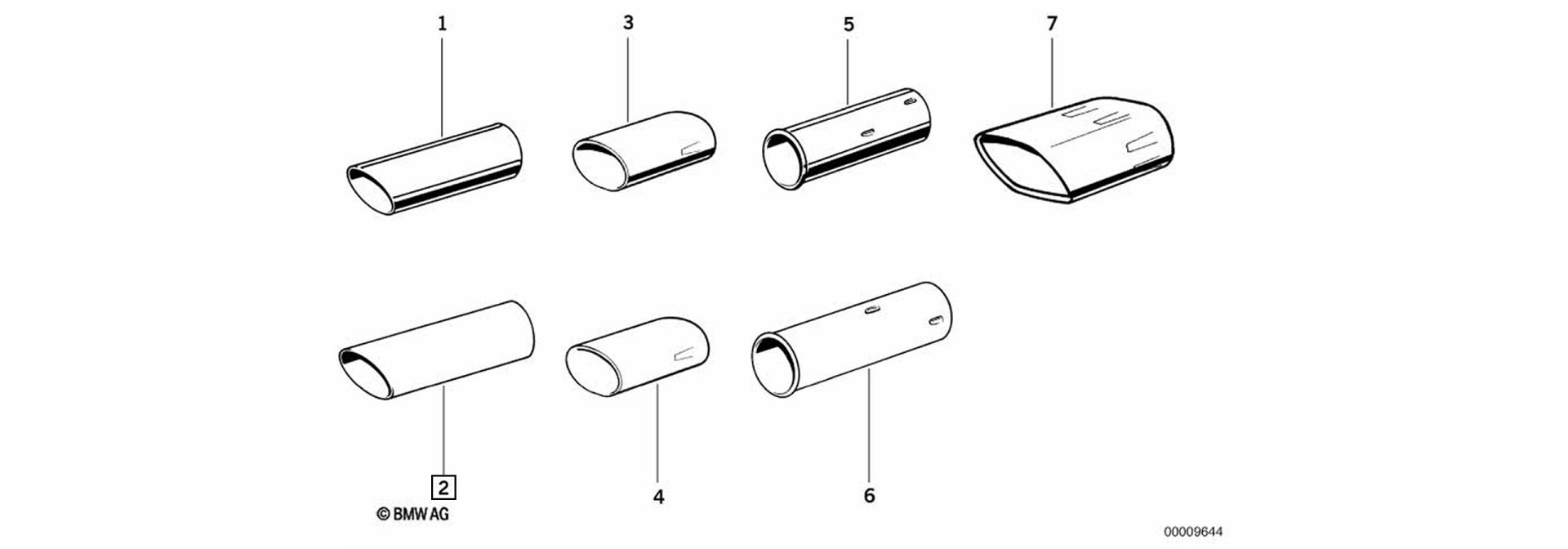 1
3
5
7
2
4
6
© BMW AG
00009644