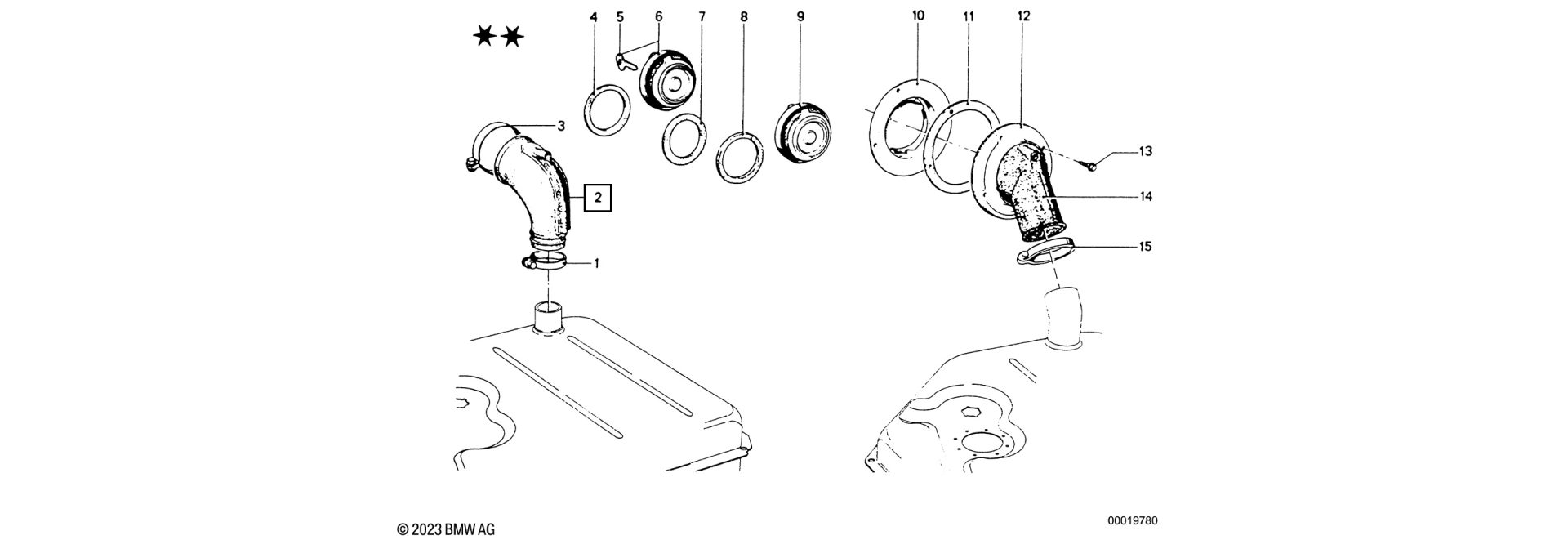 ★★

4 5 6 7 8 9 10 11 12

3

2

1

13

14

15

© 2023 BMW AG

00019780