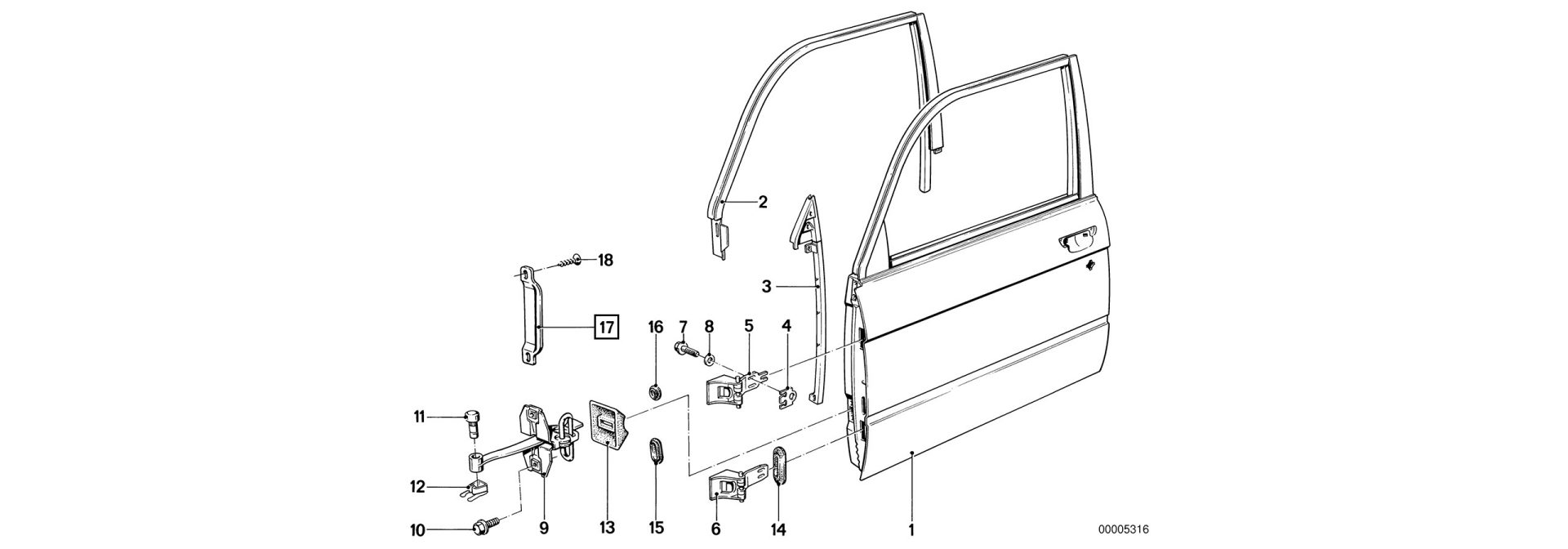 2
18
3
17
16
7
8
5
4
11
12
10
9
13
15
6
14
1
00005316