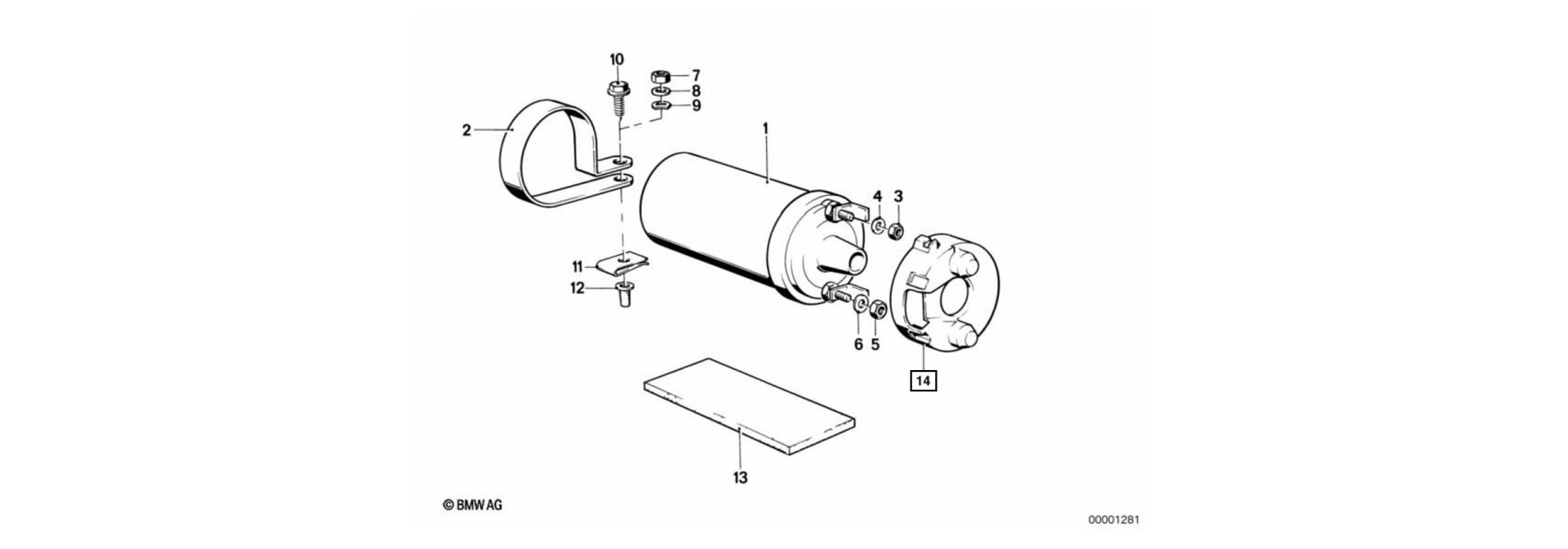 10
7
8
9
2
1
4
3
11
12
6
5
14
13
© BMW AG
00001281