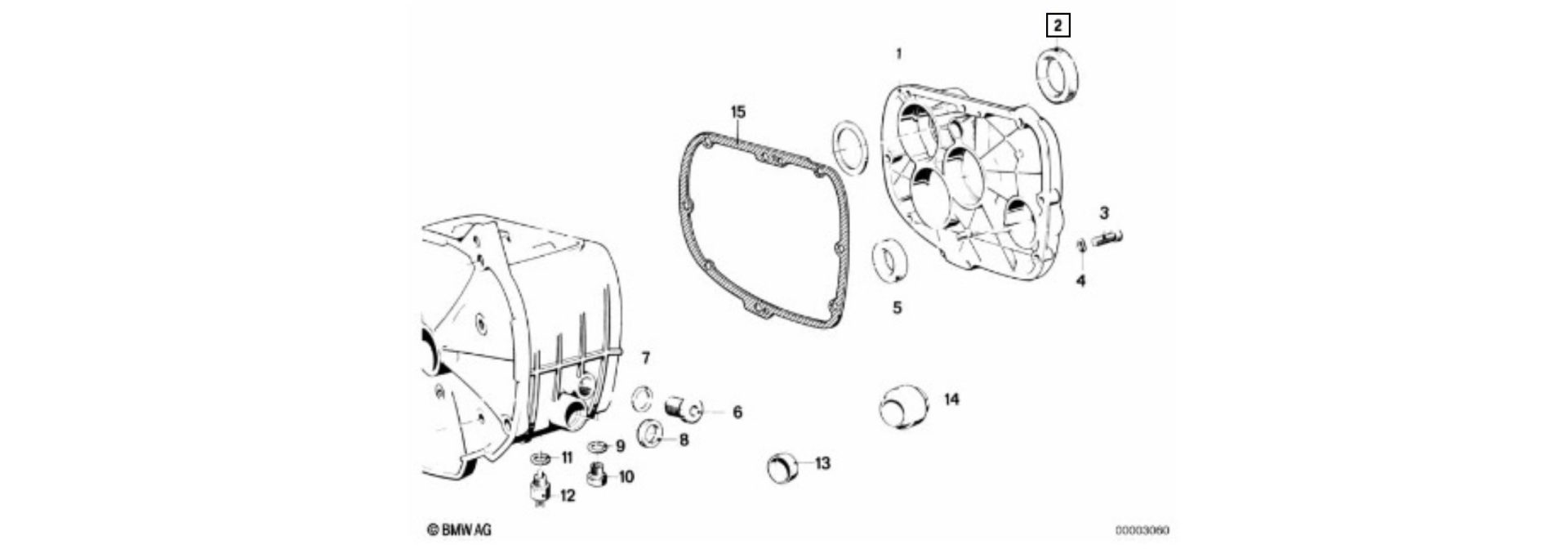 2
1
15
3
4
5
7
6
14
9
8
11
10
13
12
© BMW AG
00003060